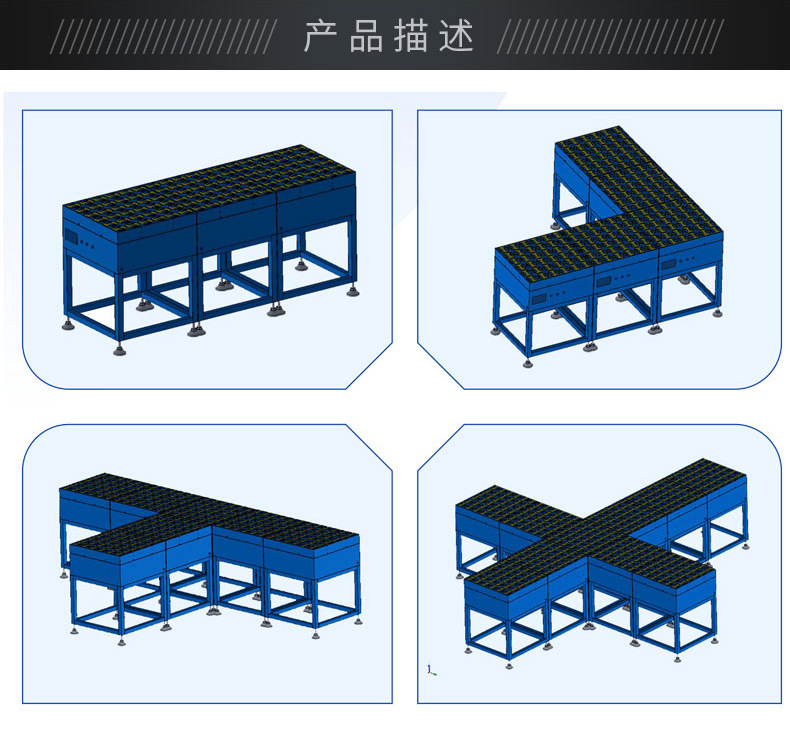 产品描述